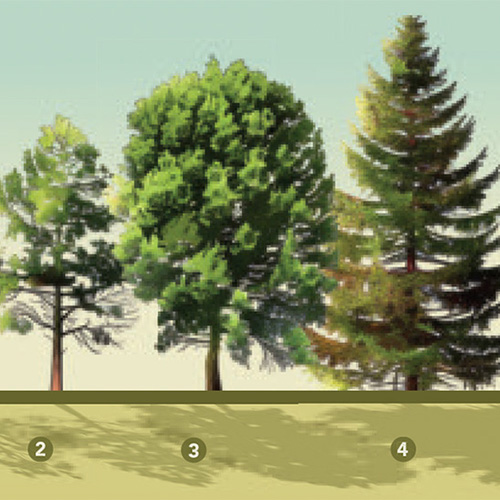 2

3

4